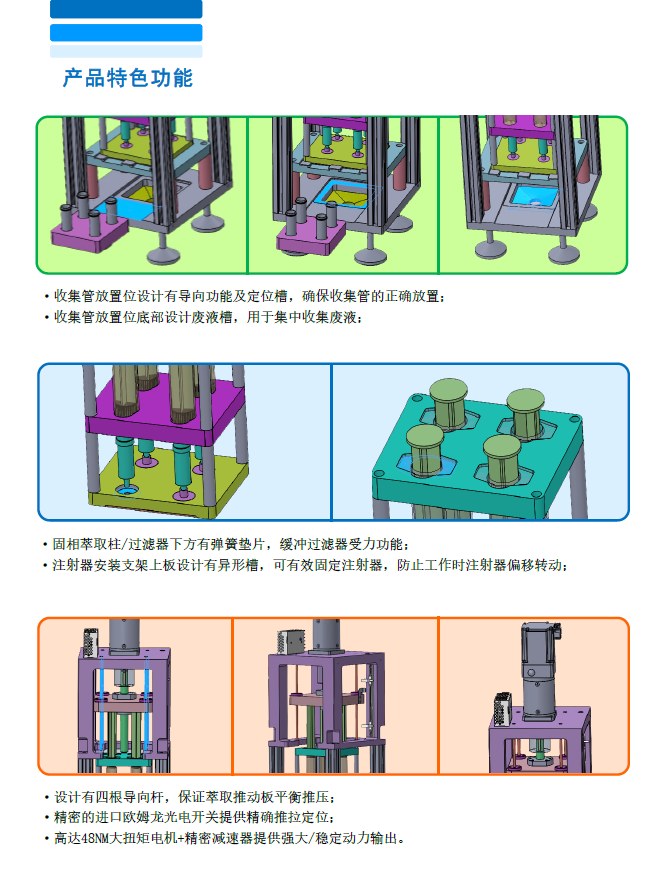 产品特色功能

• 收集管放置位设计有导向功能及定位槽，确保收集管的正确放置；
• 收集管放置位底部设计废液槽，用于集中收集废液；

• 固相萃取柱/过滤器下方有弹簧垫片，缓冲过滤器受力功能；
• 注射器安装支架上板设计有异形槽，可有效固定注射器，防止工作时注射器偏移转动；

• 设计有四根导向杆，保证萃取推动板平衡推压；
• 精密的进口欧姆龙光电开关提供精确推拉定位；
• 高达48NM大扭矩电机+精密减速器提供强大/稳定动力输出。